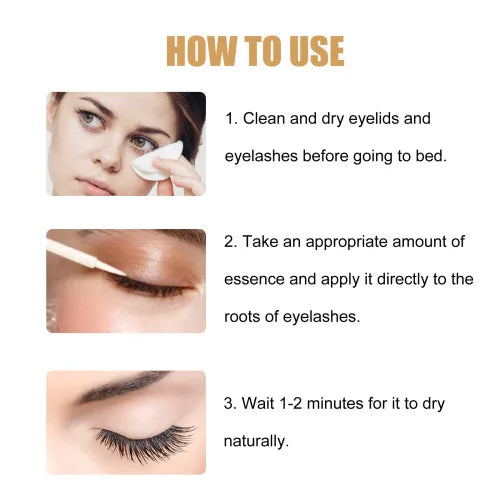 HOW TO USE

1. Clean and dry eyelids and eyelashes before going to bed.

2. Take an appropriate amount of essence and apply it directly to the roots of eyelashes.

3. Wait 1-2 minutes for it to dry naturally.